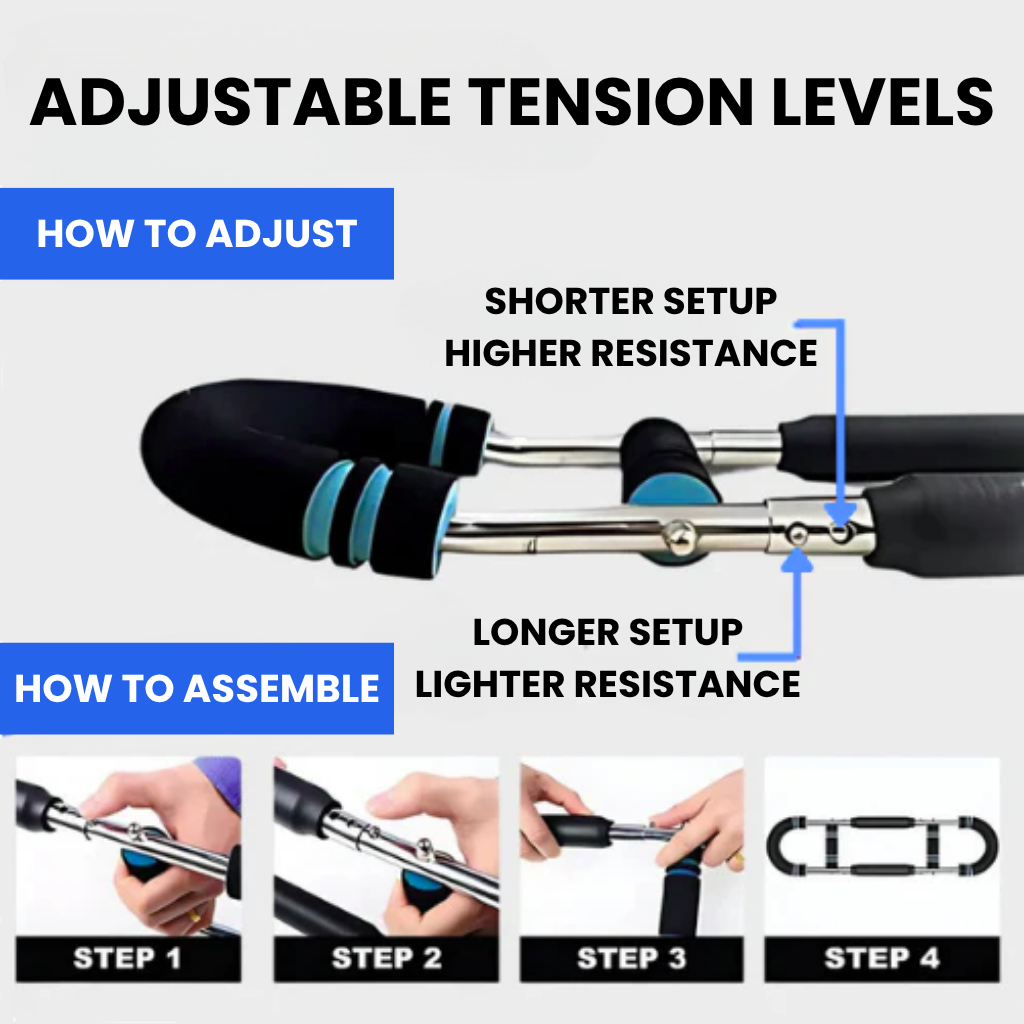 ADJUSTABLE TENSION LEVELS

HOW TO ADJUST

SHORTER SETUP
HIGHER RESISTANCE

LONGER SETUP
LIGHTER RESISTANCE

HOW TO ASSEMBLE

STEP 1

STEP 2

STEP 3

STEP 4